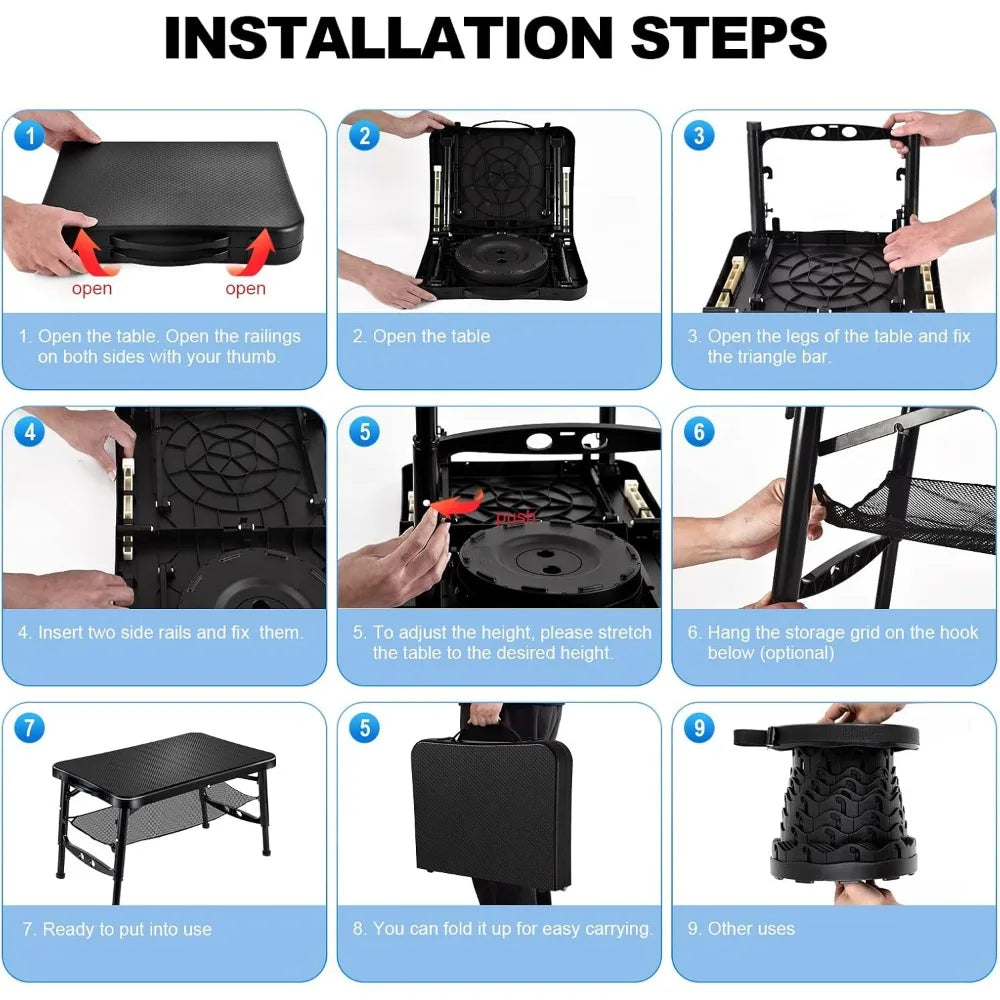 INSTALLATION STEPS

1

open

open

1. Open the table. Open the railings on both sides with your thumb.

2

2. Open the table

3

3. Open the legs of the table and fix the triangle bar.

4

4. Insert two side rails and fix them.

5

push

5. To adjust the height, please stretch the table to the desired height.

6

6. Hang the storage grid on the hook below (optional)

7

7. Ready to put into use

5

8. You can fold it up for easy carrying.

9

9. Other uses