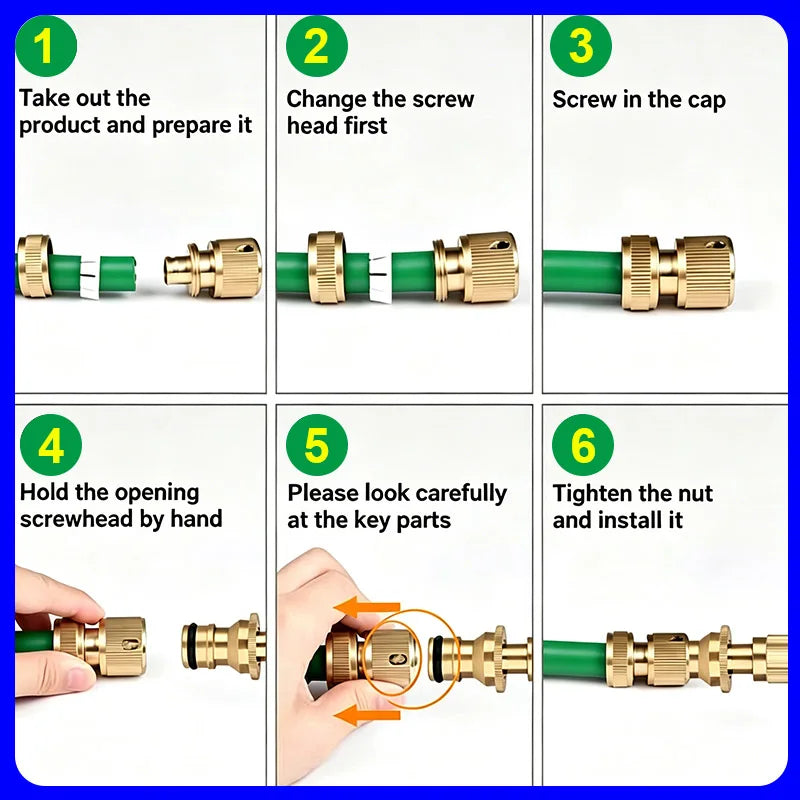 1
Take out the product and prepare it

2
Change the screw head first

3
Screw in the cap

4
Hold the opening screwhead by hand

5
Please look carefully at the key parts

6
Tighten the nut and install it