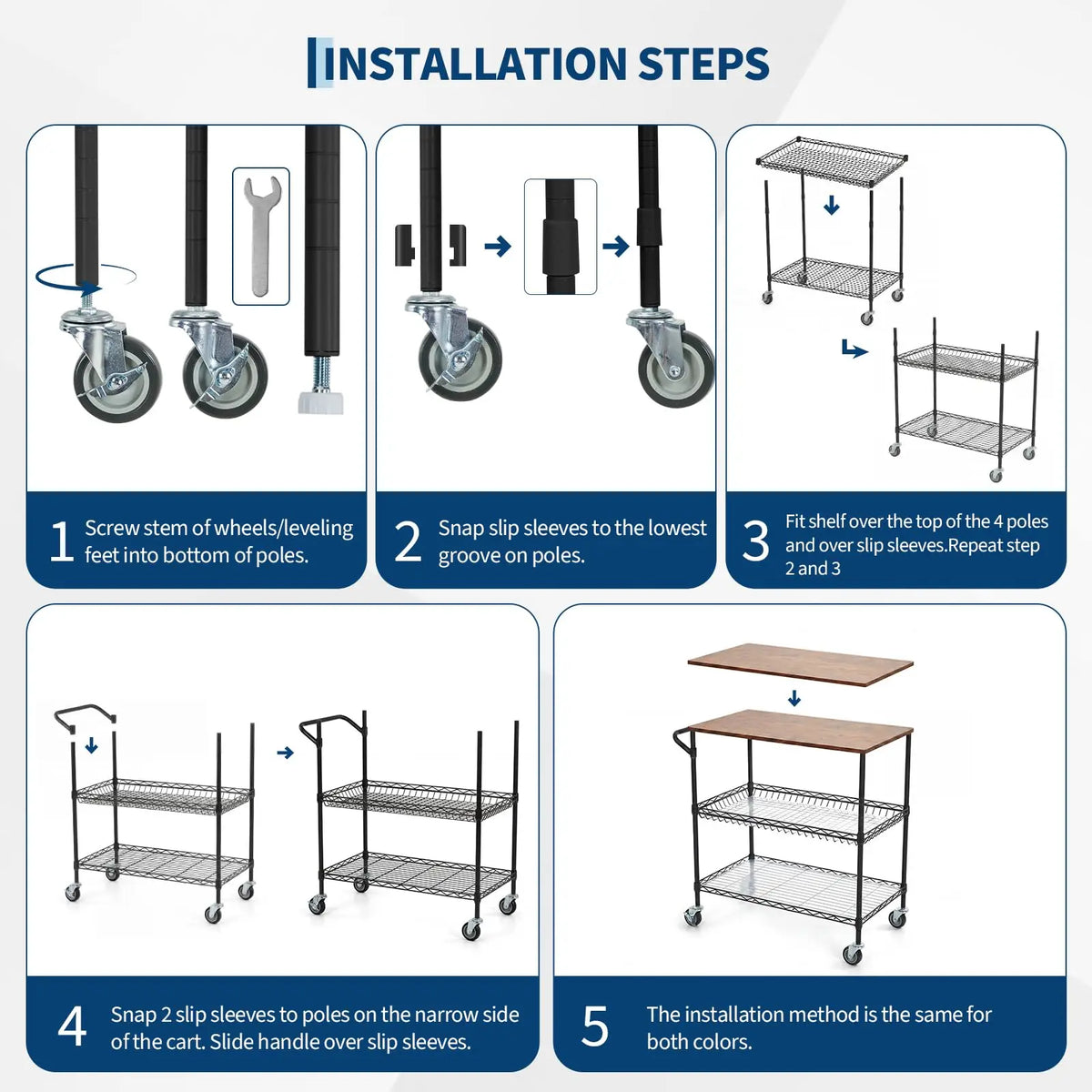 INSTALLATION STEPS

1 Screw stem of wheels/leveling feet into bottom of poles.

2 Snap slip sleeves to the lowest groove on poles.

3 Fit shelf over the top of the 4 poles and over slip sleeves.Repeat step 2 and 3

4 Snap 2 slip sleeves to poles on the narrow side of the cart. Slide handle over slip sleeves.

5 The installation method is the same for both colors.